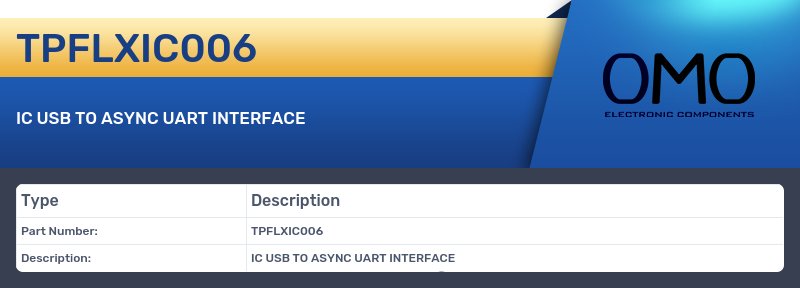 TPFLXIC006

IC USB TO ASYNC UART INTERFACE

OMO
ELECTRONIC COMPONENTS

| Type | Description |
|---|---|
| Part Number: | TPFLXIC006 |
| Description: | IC USB TO ASYNC UART INTERFACE |